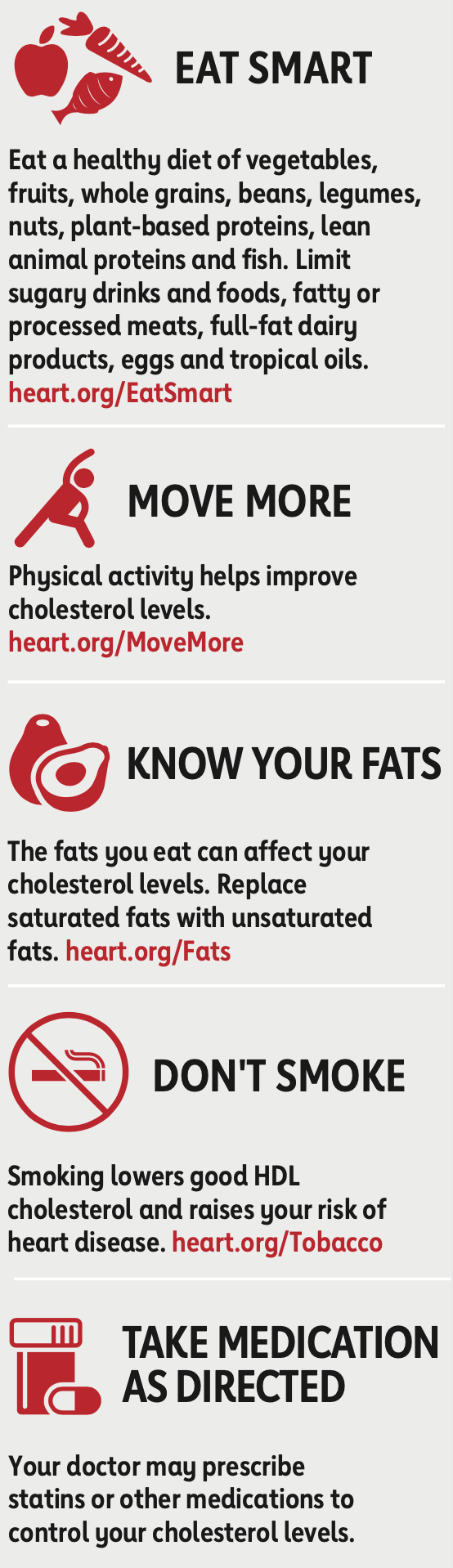 EAT SMART

Eat a healthy diet of vegetables, fruits, whole grains, beans, legumes, nuts, plant-based proteins, lean animal proteins and fish. Limit sugary drinks and foods, fatty or processed meats, full-fat dairy products, eggs and tropical oils. heart.org/EatSmart

MOVE MORE

Physical activity helps improve cholesterol levels. heart.org/MoveMore

KNOW YOUR FATS

The fats you eat can affect your cholesterol levels. Replace saturated fats with unsaturated fats. heart.org/Fats

DON'T SMOKE

Smoking lowers good HDL cholesterol and raises your risk of heart disease. heart.org/Tobacco

TAKE MEDICATION AS DIRECTED

Your doctor may prescribe statins or other medications to control your cholesterol levels.